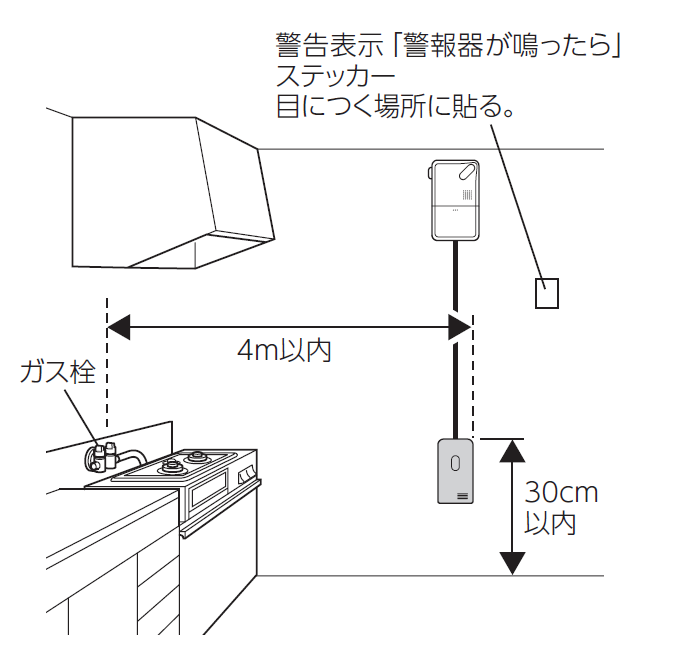 警告表示「警報器が鳴ったら」
ステッカー
目につく場所に貼る。

4m以内

ガス栓

30cm
以内